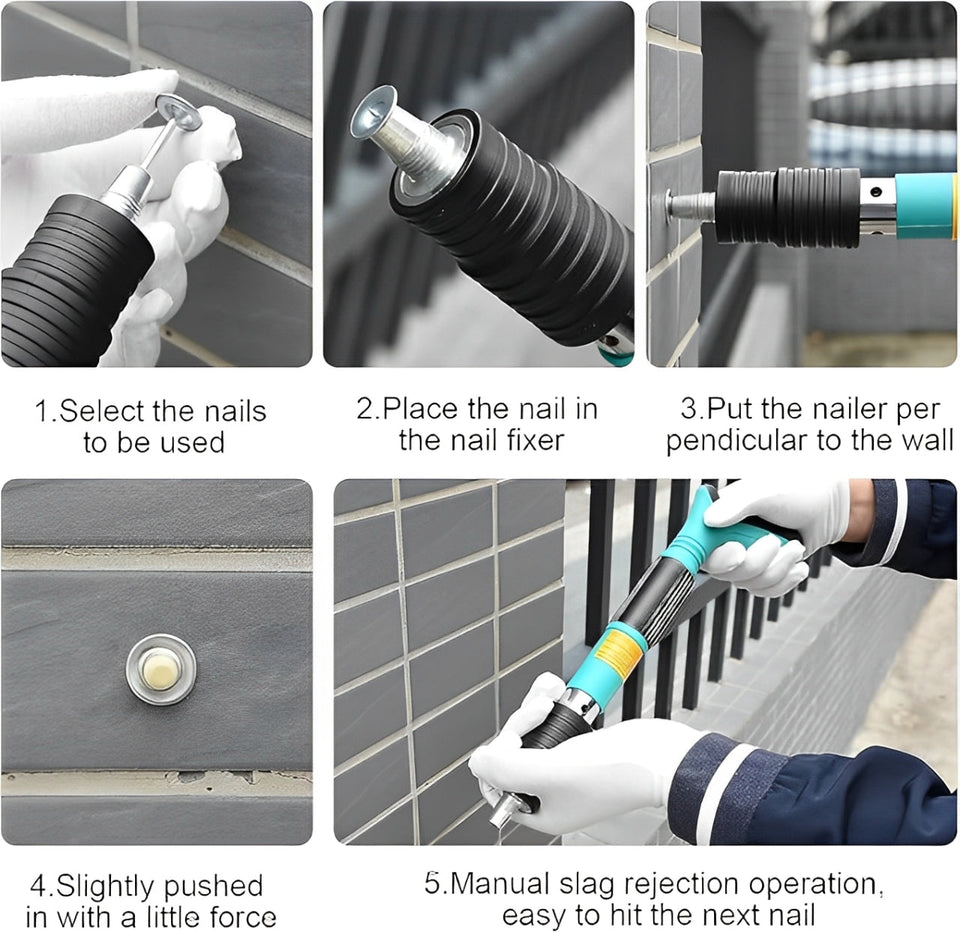 1.Select the nails to be used

2.Place the nail in the nail fixer

3.Put the nailer per pendicular to the wall

4.Slightly pushed in with a little force

5.Manual slag rejection operation, easy to hit the next nail